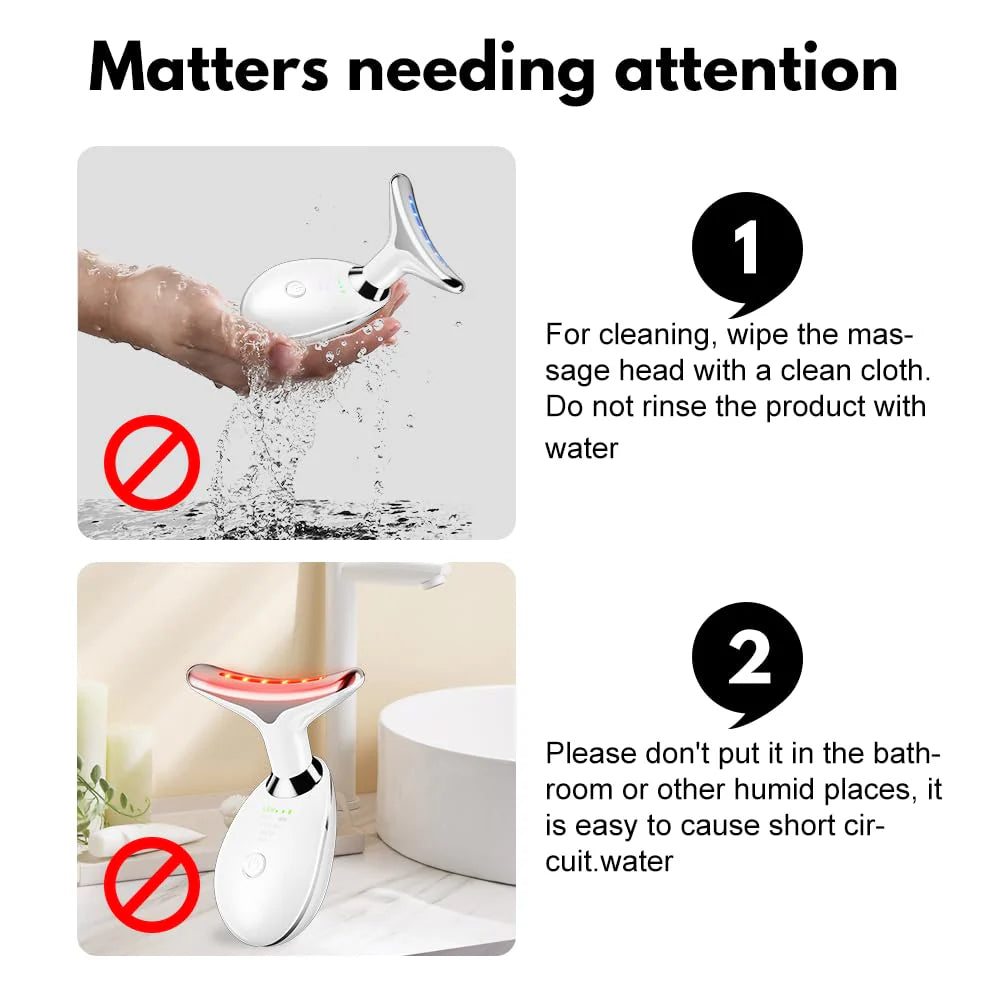 Matters needing attention

1

For cleaning, wipe the massage head with a clean cloth. Do not rinse the product with water

2

Please don't put it in the bathroom or other humid places, it is easy to cause short circuit.water